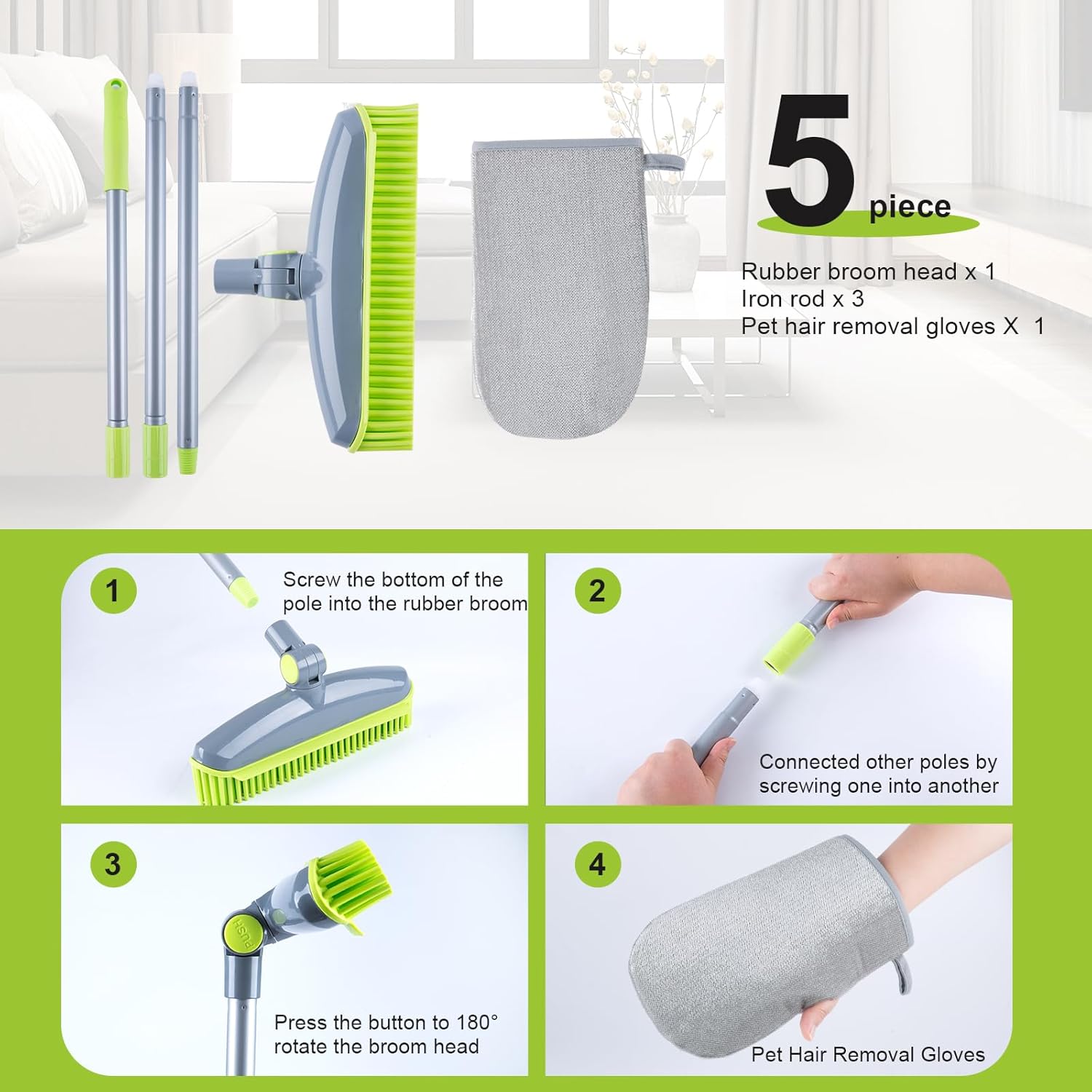 5 piece

Rubber broom head x 1
Iron rod x 3
Pet hair removal gloves X 1

1

Screw the bottom of the pole into the rubber broom

2

Connected other poles by screwing one into another

3

PUSH

Press the button to 180° rotate the broom head

4

Pet Hair Removal Gloves