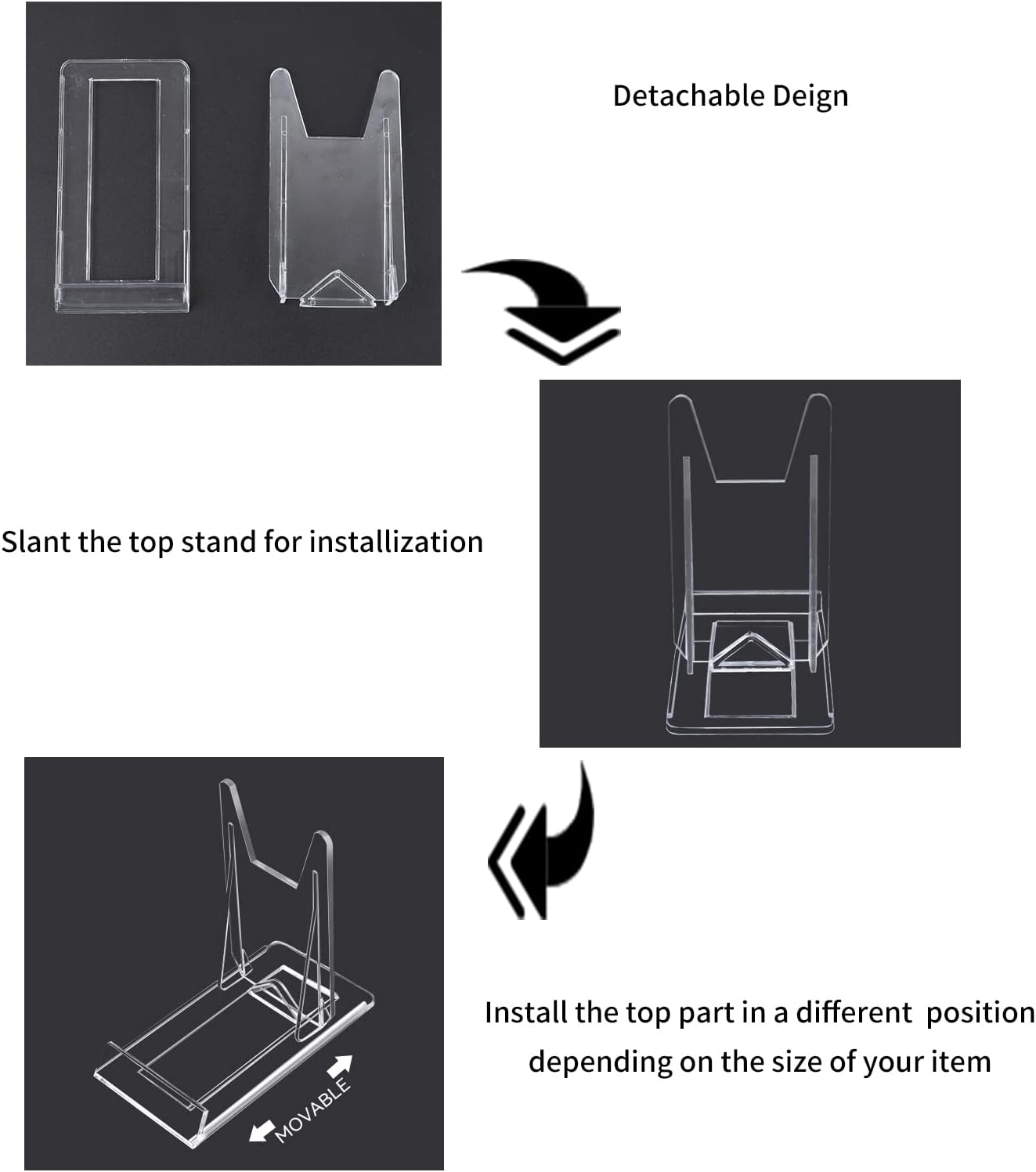 Detachable Deign

Slant the top stand for installization

MOVABLE

Install the top part in a different position depending on the size of your item