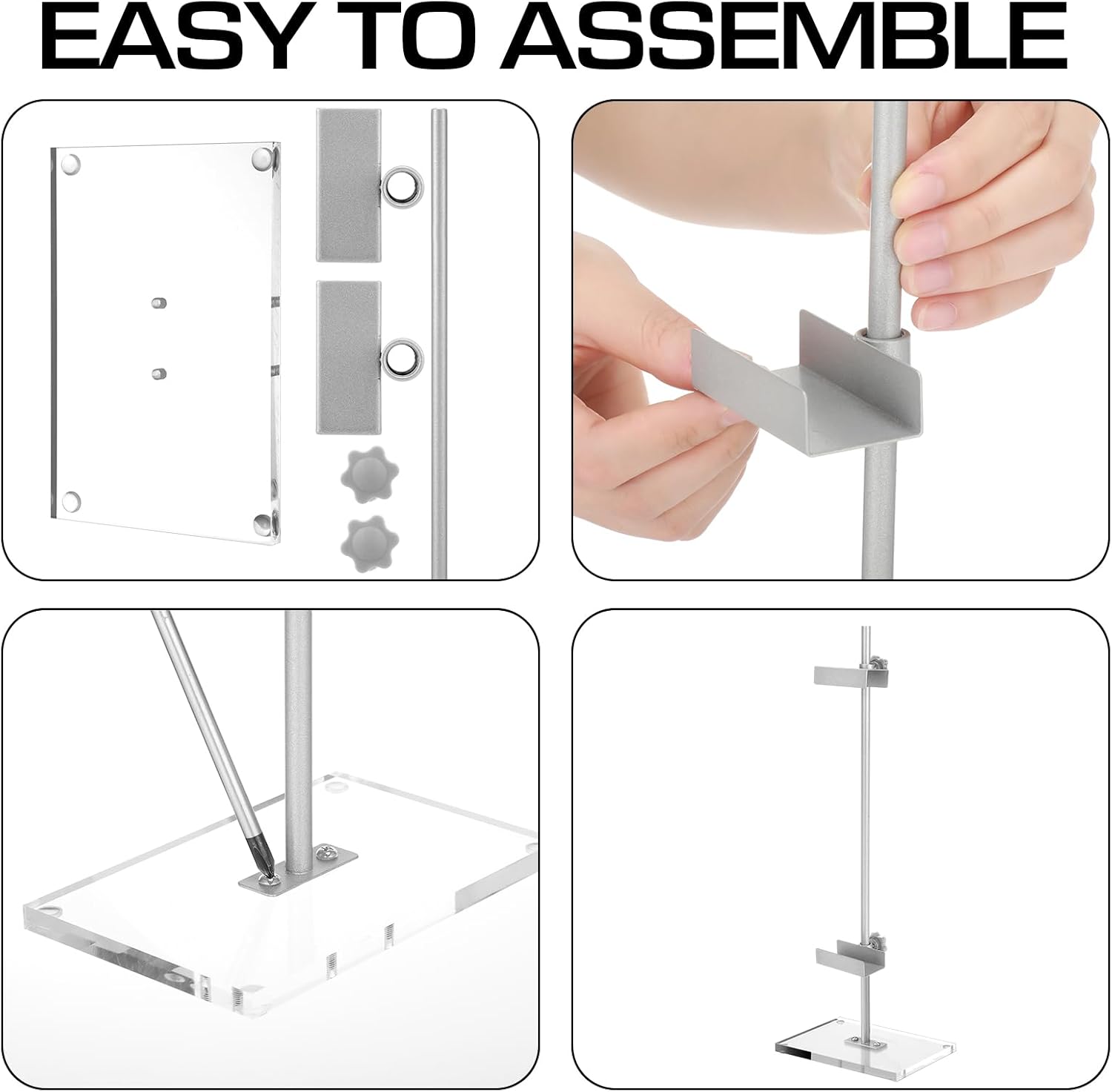 EASY TO ASSEMBLE