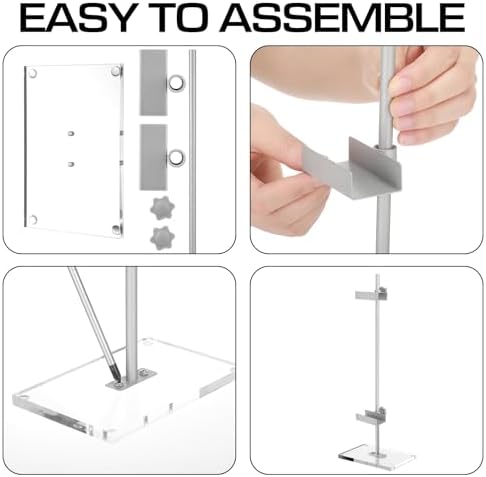 EASY TO ASSEMBLE