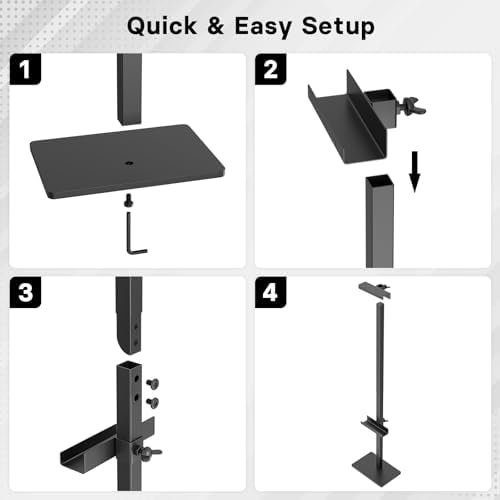 Quick & Easy Setup

1

2

3

4