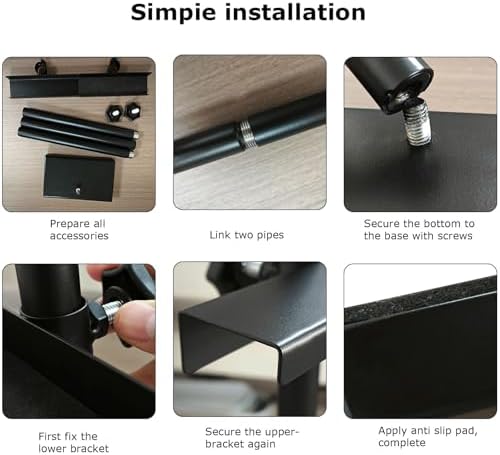 Simpie installation

Prepare all accessories

Link two pipes

Secure the bottom to the base with screws

First fix the lower bracket

Secure the upper-bracket again

Apply anti slip pad, complete