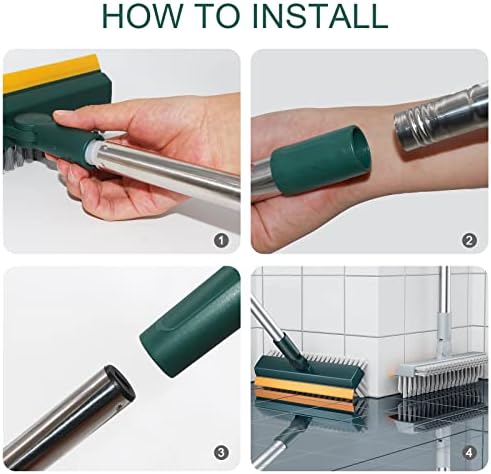 HOW TO INSTALL

1

2

3

4